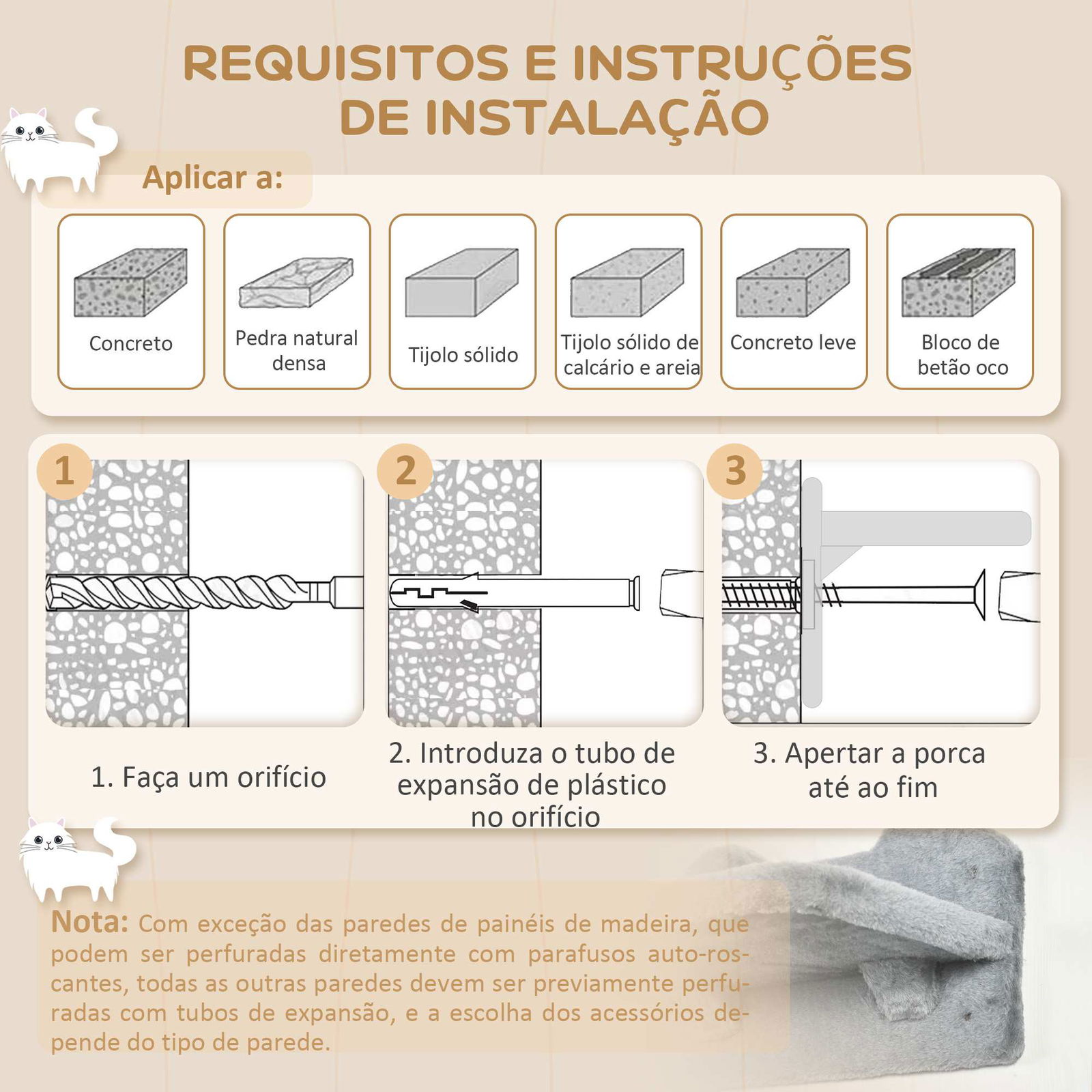 REQUISITOS E INSTRUÇÕES DE INSTALAÇÃO

Aplicar a:

Concreto

Pedra natural densa

Tijolo sólido

Tijolo sólido de calcário e areia

Concreto leve

Bloco de betão oco

1

2

3

1. Faça um orifício

2. Introduza o tubo de expansão de plástico no orifício

3. Apertar a porca até ao fim

Nota: Com exceção das paredes de painéis de madeira, que podem ser perfuradas diretamente com parafusos auto-roscantes, todas as outras paredes devem ser previamente perfuradas com tubos de expansão, e a escolha dos acessórios depende do tipo de parede.