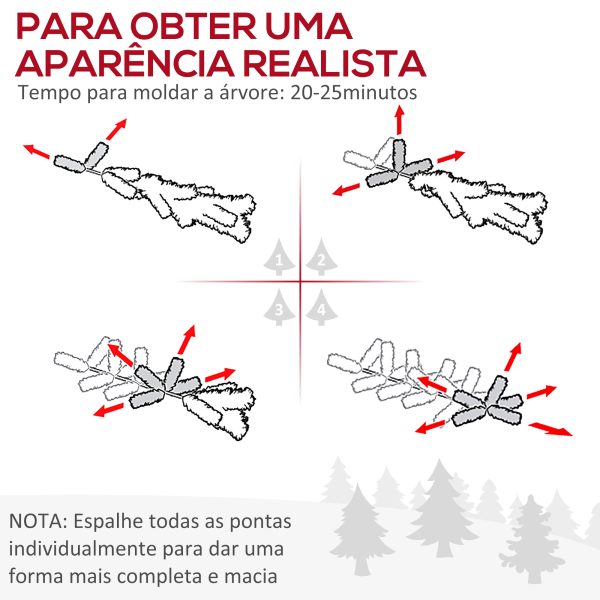 PARA OBTER UMA APARÊNCIA REALISTA
Tempo para moldar a árvore: 20-25minutos

1 2 3 4

NOTA: Espalhe todas as pontas individualmente para dar uma forma mais completa e macia